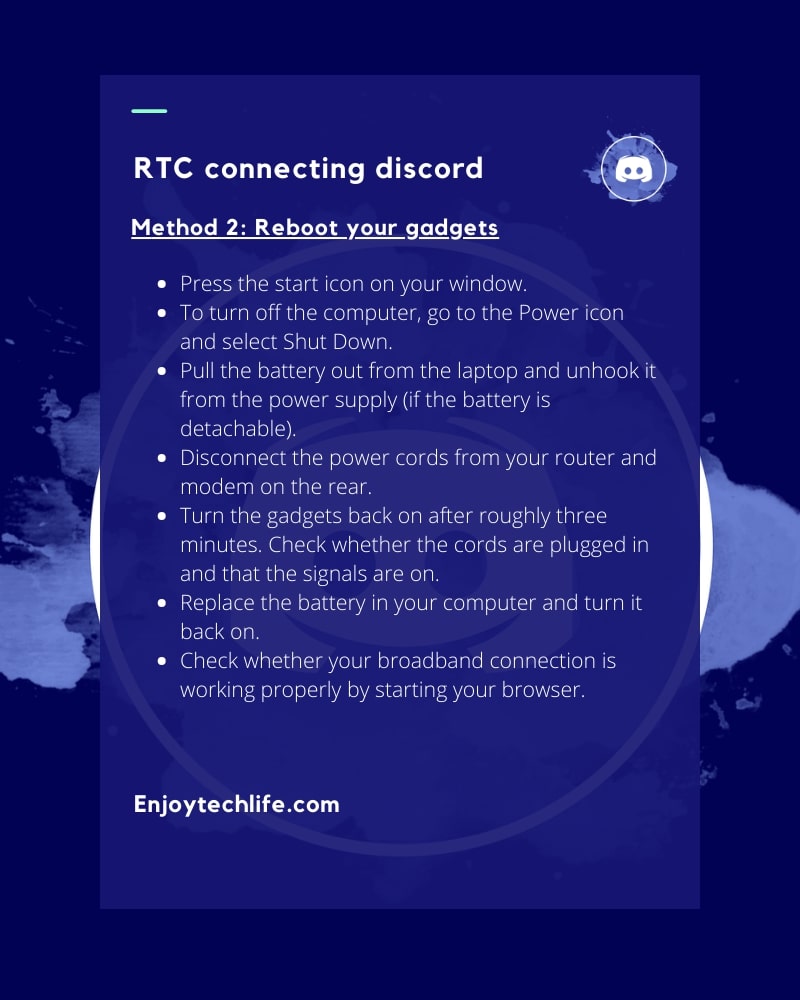 RTC connecting discord

Method 2: Reboot your gadgets

- Press the start icon on your window.
- To turn off the computer, go to the Power icon and select Shut Down.
- Pull the battery out from the laptop and unhook it from the power supply (if the battery is detachable).
- Disconnect the power cords from your router and modem on the rear.
- Turn the gadgets back on after roughly three minutes. Check whether the cords are plugged in and that the signals are on.
- Replace the battery in your computer and turn it back on.
- Check whether your broadband connection is working properly by starting your browser.

Enjoytechlife.com